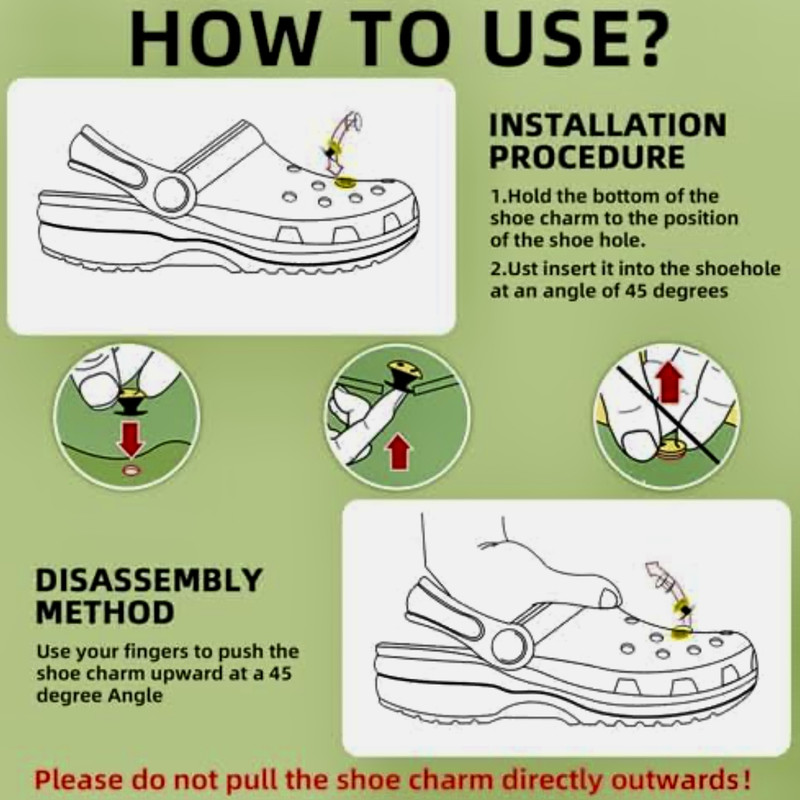 HOW TO USE?

INSTALLATION PROCEDURE

1.Hold the bottom of the shoe charm to the position of the shoe hole.

2.Ust insert it into the shoehole at an angle of 45 degrees

DISASSEMBLY METHOD

Use your fingers to push the shoe charm upward at a 45 degree Angle

Please do not pull the shoe charm directly outwards!